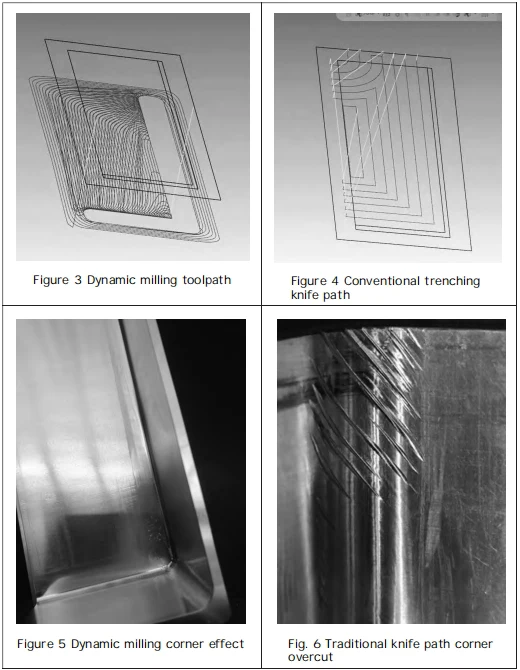 | Figure 3 Dynamic milling toolpath | Figure 4 Conventional trenching knife path |
|---|---|
| Figure 5 Dynamic milling corner effect | Fig. 6 Traditional knife path corner overcut |