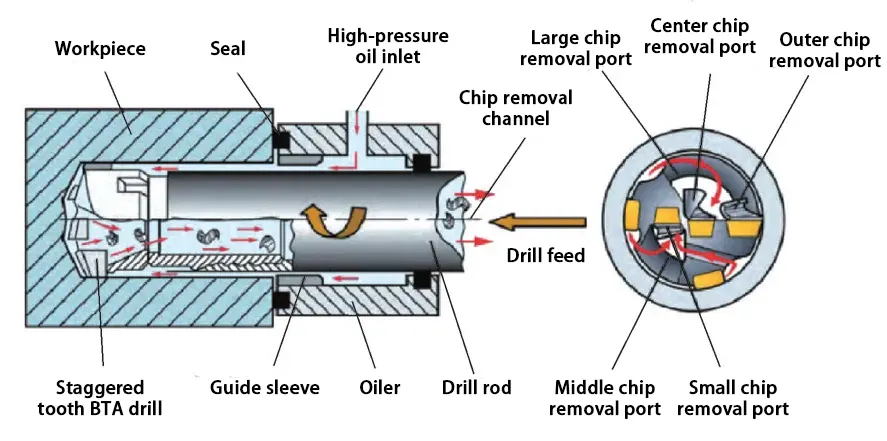 Workpiece
Seal
High-pressure oil inlet
Chip removal channel
Large chip removal port
Center chip removal port
Outer chip removal port
Drill feed
Staggered tooth BTA drill
Guide sleeve
Oiler
Drill rod
Middle chip removal port
Small chip removal port