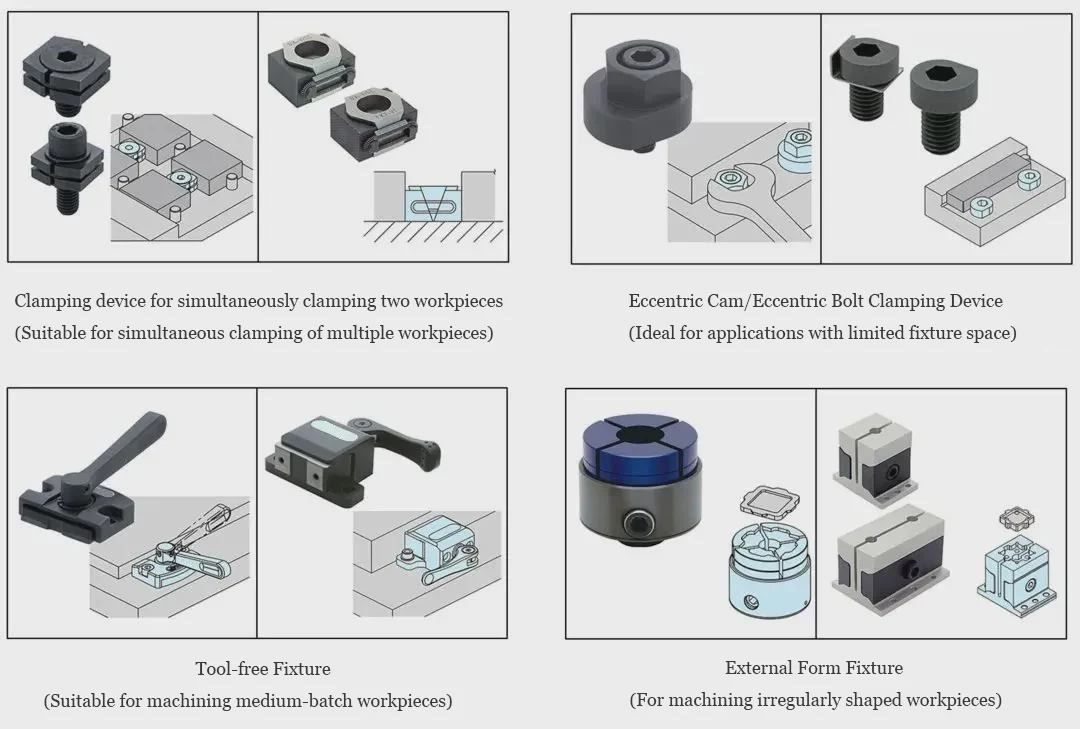 Clamping device for simultaneously clamping two workpieces
(Suitable for simultaneous clamping of multiple workpieces)

Eccentric Cam/Eccentric Bolt Clamping Device
(Ideal for applications with limited fixture space)

Tool-free Fixture
(Suitable for machining medium-batch workpieces)

External Form Fixture
(For machining irregularly shaped workpieces)