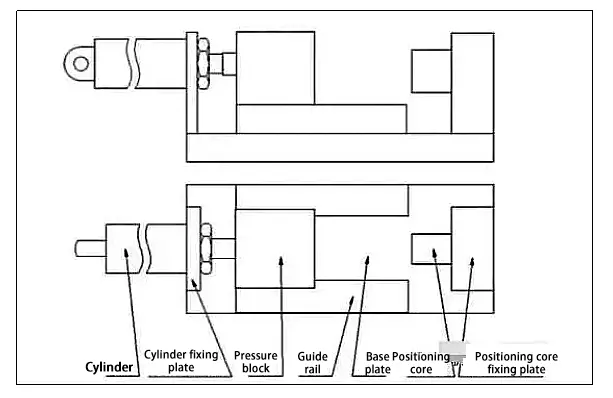 Cylinder

Cylinder fixing plate

Pressure block

Guide rail

Base plate

Positioning core

Positioning core fixing plate