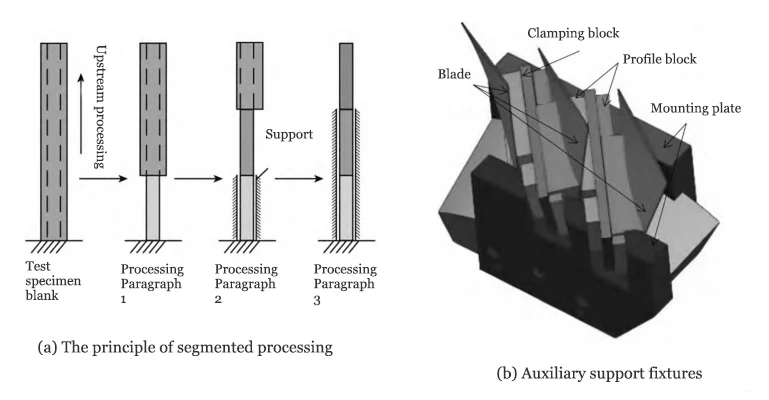 Upstream processing

Support

Test specimen blank

Processing Paragraph 1

Processing Paragraph 2

Processing Paragraph 3

(a) The principle of segmented processing

Clamping block

Profile block

Blade

Mounting plate

(b) Auxiliary support fixtures